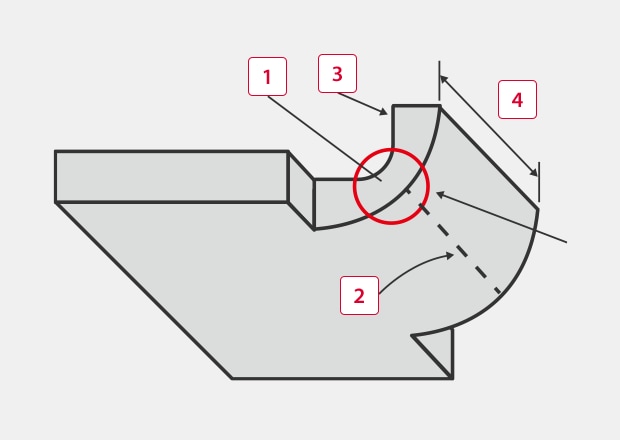 1
3
4
2