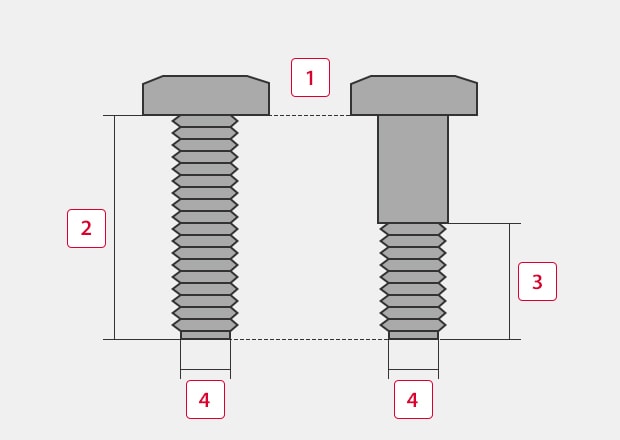 1
2
3
4
4