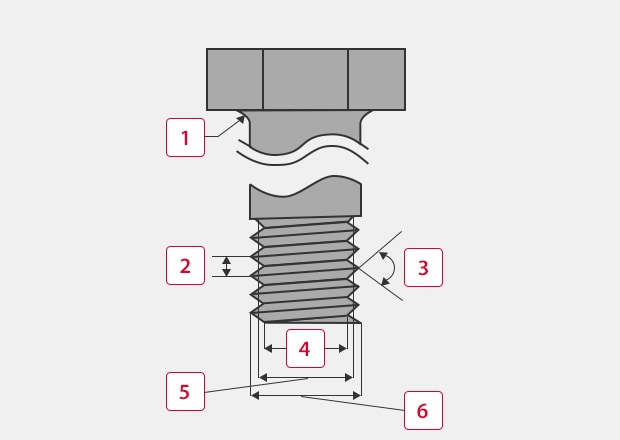 1
2
3
4
5
6