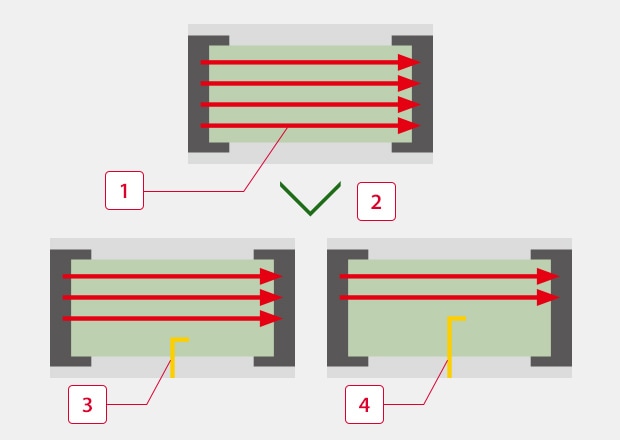 1
2
3
4