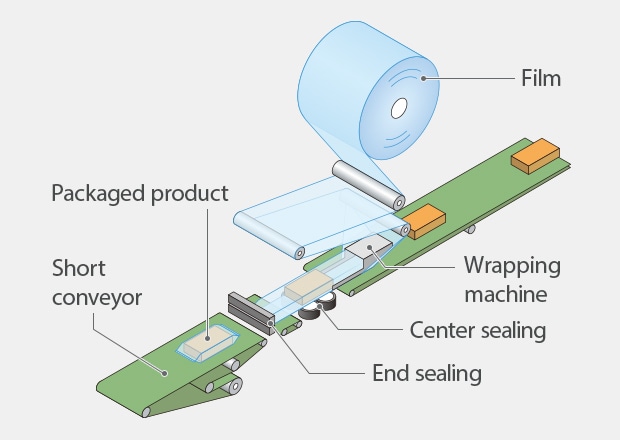 Film

Packaged product

Short conveyor

Wrapping machine

Center sealing

End sealing