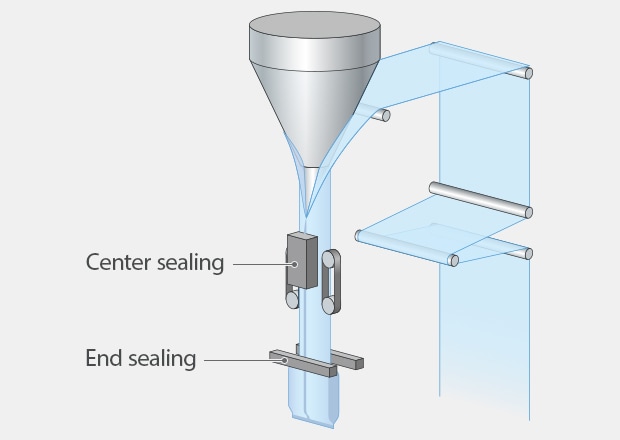 Center sealing
End sealing