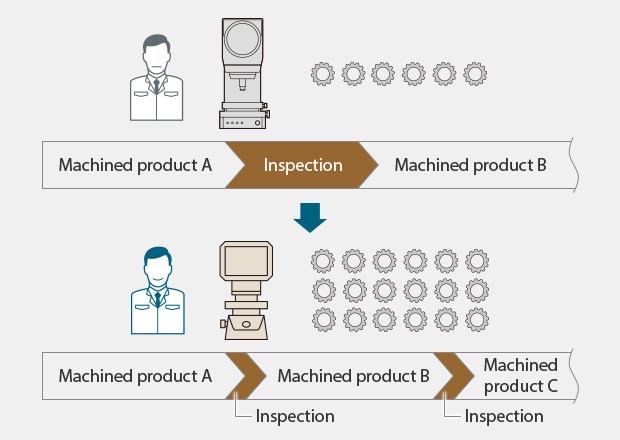 Machined product A
Inspection
Machined product B

Machined product A
Machined product B
Machined product C
Inspection
Inspection