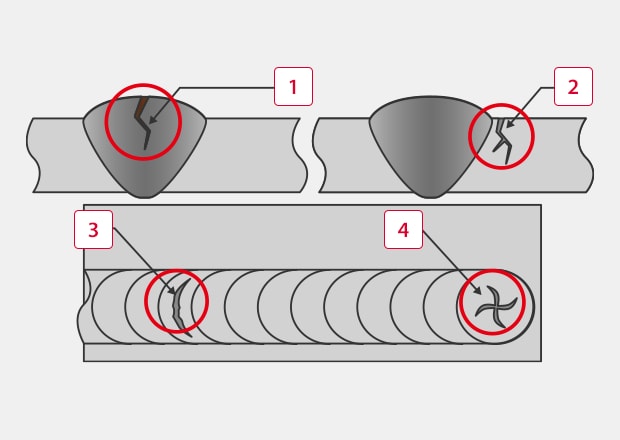 1
2
3
4