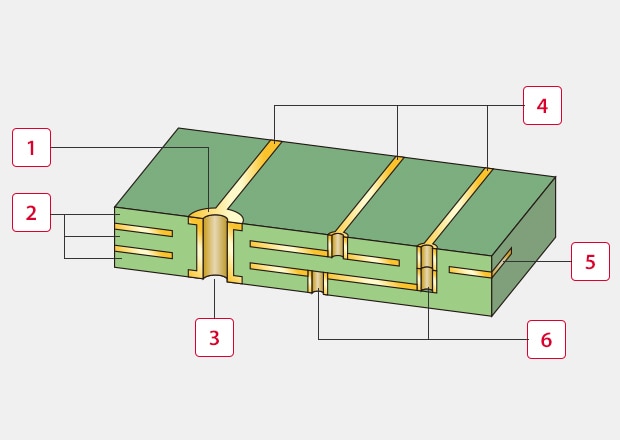 1
2
3
4
5
6