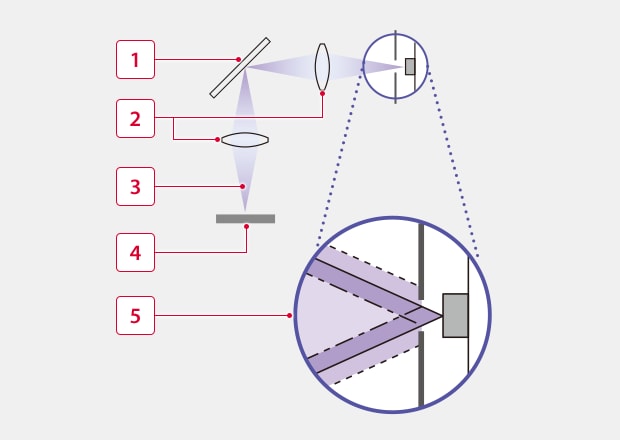 1
2
3
4
5