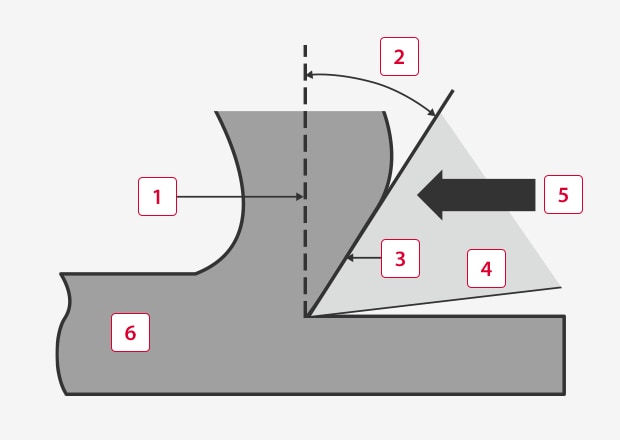 2
1
5
3
4
6