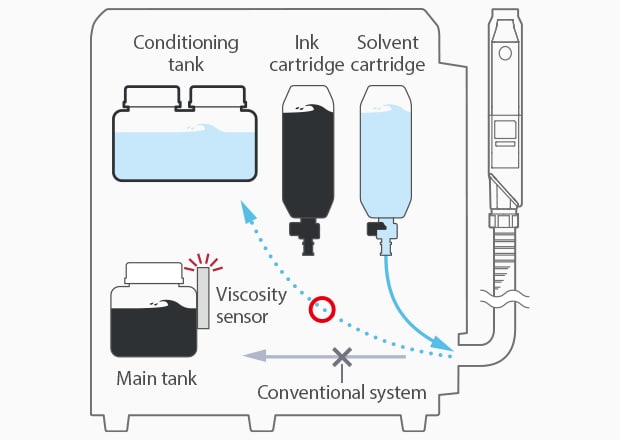 Conditioning tank

Ink cartridge

Solvent cartridge

Viscosity sensor

Main tank

Conventional system