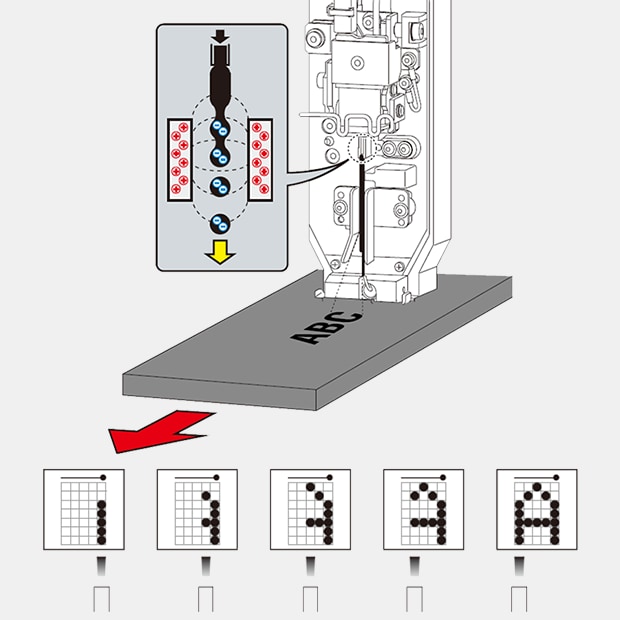 ABC