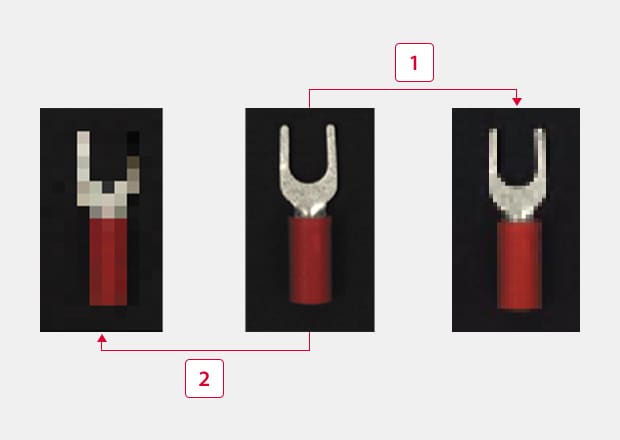 1

2