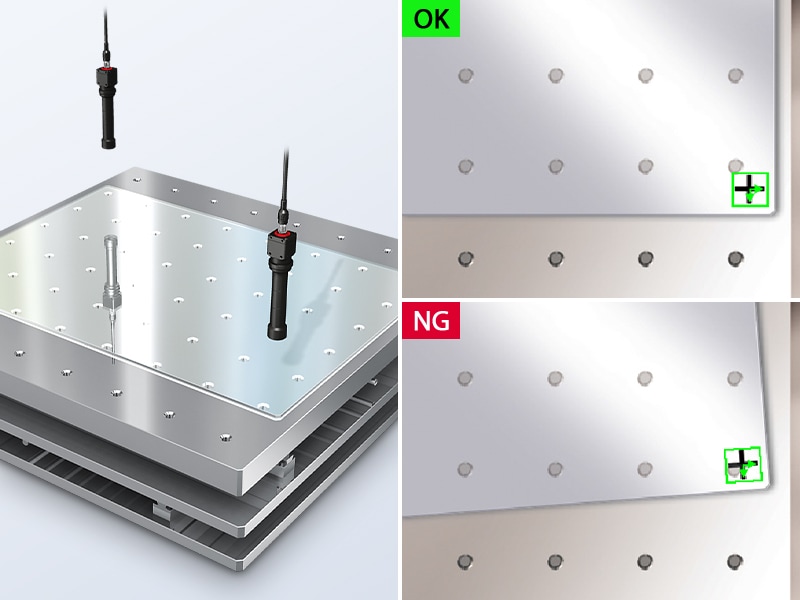 OK

NG