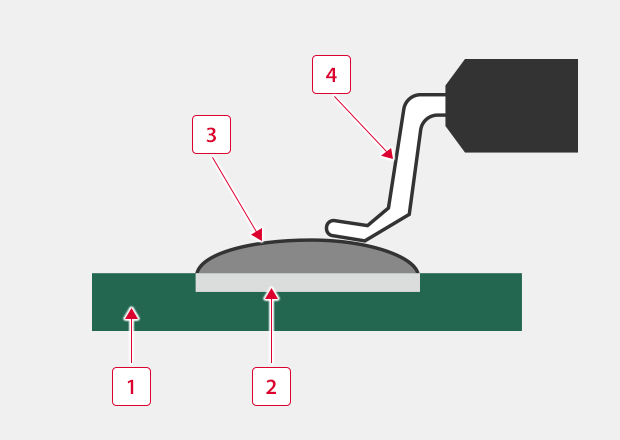 4
3
1
2