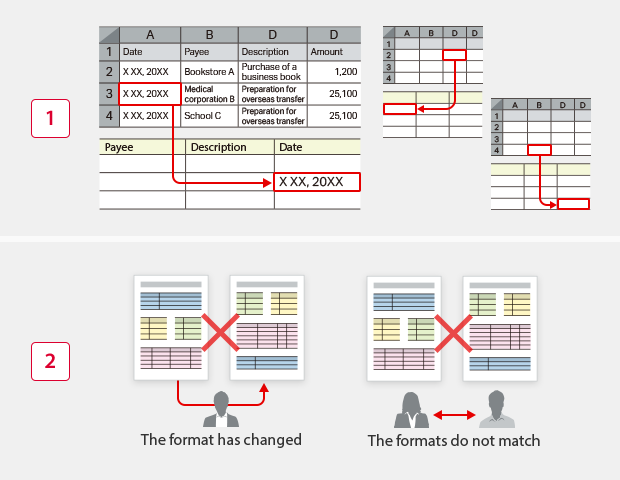 1

| | A | B | D | D |
|---|---|---|---|---|
| 1 | Date | Payee | Description | Amount |
| 2 | X XX, 20XX | Bookstore A | Purchase of a business book | 1,200 |
| 3 | X XX, 20XX | Medical corporation B | Preparation for overseas transfer | 25,100 |
| 4 | X XX, 20XX | School C | Preparation for overseas transfer | 25,100 |

| Payee | Description | Date |
|---|---|---|
| | | |
| | | X XX, 20XX |
| | | |

| | A | B | D | D |
|---|---|---|---|---|
| 1 | | | | |
| 2 | | | | |
| 3 | | | | |
| 4 | | | | |

| | A | B | D | D |
|---|---|---|---|---|
| 1 | | | | |
| 2 | | | | |
| 3 | | | | |
| 4 | | | | |

2

The format has changed

The formats do not match