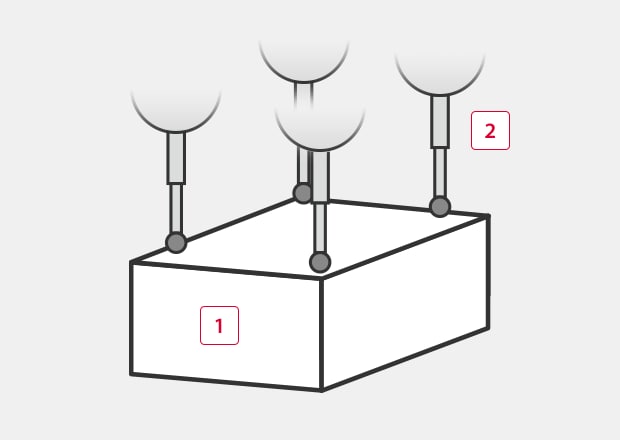 2

1