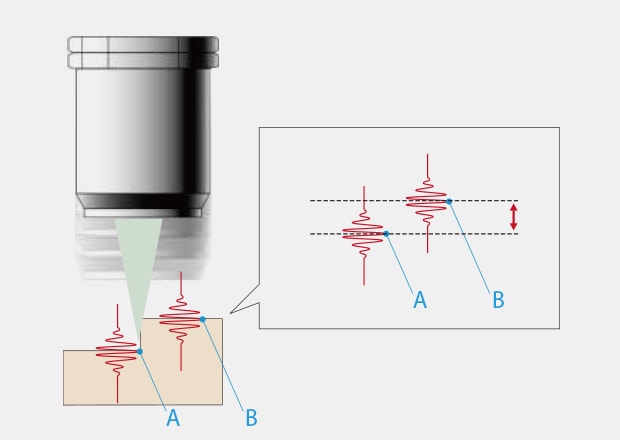 A
B
A
B